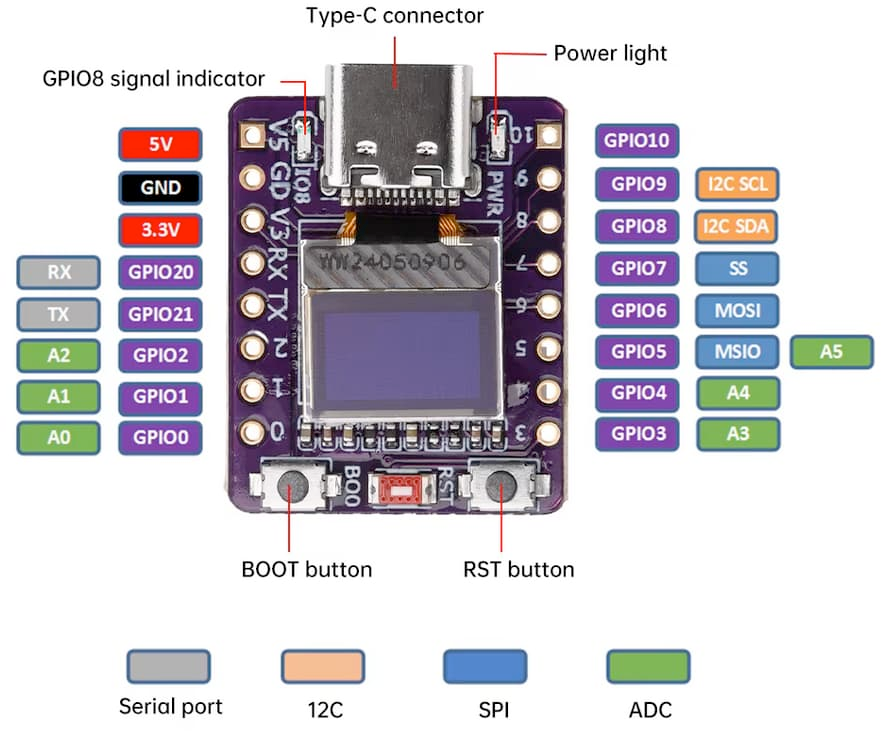 Type-C connector

GPIO8 signal indicator

Power light

5V
GND
3.3V
RX GPIO20
TX GPIO21
A2 GPIO2
A1 GPIO1
A0 GPIO0

V5 GD V3 RX TX 2 1 0
IO8
PWR
10 9 8 7 6 5 4 3
WW24050906
BOO
RST

GPIO10
GPIO9 I2C SCL
GPIO8 I2C SDA
GPIO7 SS
GPIO6 MOSI
GPIO5 MSIO A5
GPIO4 A4
GPIO3 A3

BOOT button

RST button

Serial port

12C

SPI

ADC